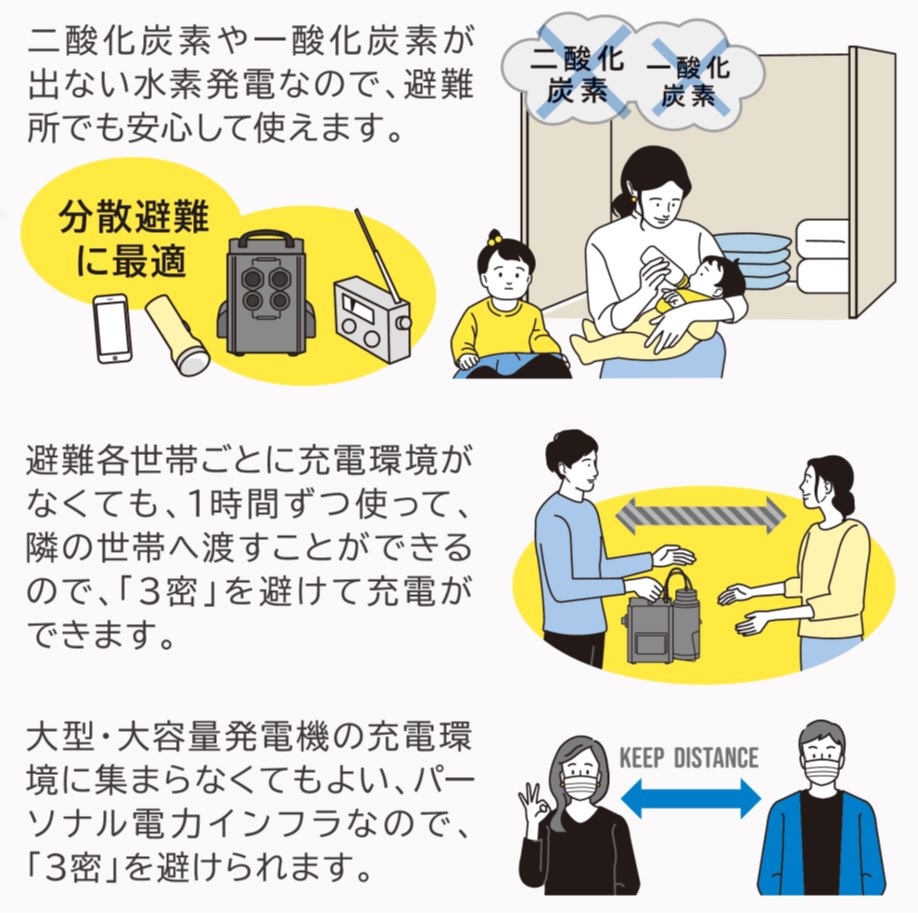 二酸化炭素や一酸化炭素が出ない水素発電なので、避難所でも安心して使えます。

二酸化炭素

一酸化炭素

分散避難に最適

避難各世帯ごとに充電環境がなくても、1時間ずつ使って、隣の世帯へ渡すことができるので、「3密」を避けて充電ができます。

大型・大容量発電機の充電環境に集まらなくてもよい、パーソナル電力インフラなので、「3密」を避けられます。

KEEP DISTANCE